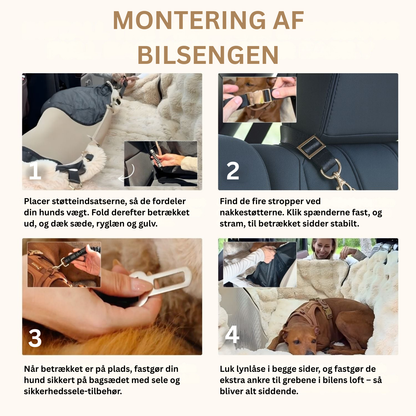 MONTERING AF BILSENGEN

1

Placer støtteindsatserne, så de fordeler din hunds vægt. Fold derefter betrækket ud, og dæk sæde, ryglæn og gulv.

2

Find de fire stropper ved nakkestøtterne. Klik spænderne fast, og stram, til betrækket sidder stabilt.

3

Når betrækket er på plads, fastgør din hund sikkert på bagsædet med sele og sikkerhedssele-tilbehør.

4

Luk lynlåse i begge sider, og fastgør de ekstra ankre til grebene i bilens loft – så bliver alt siddende.