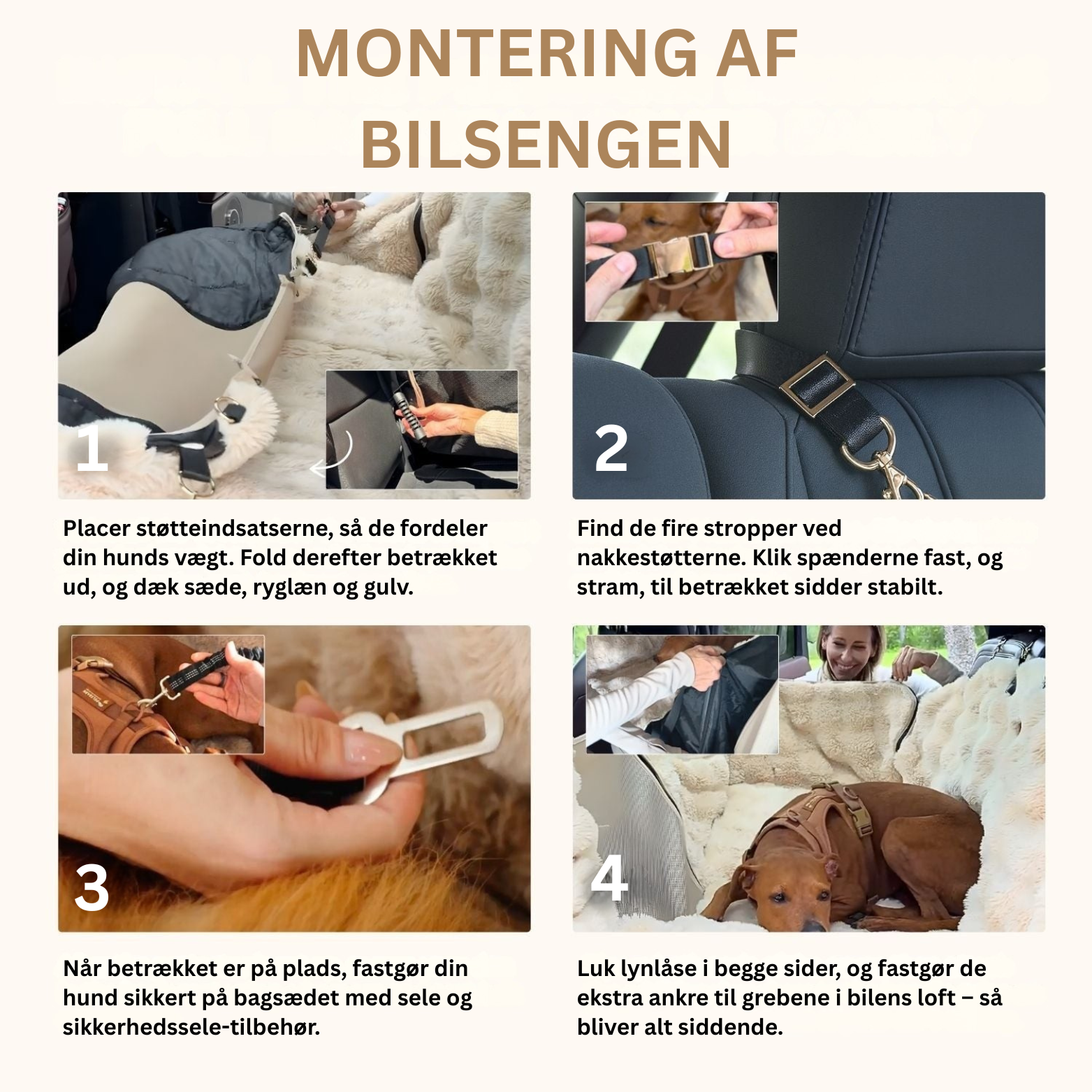 MONTERING AF BILSENGEN

1

Placer støtteindsatserne, så de fordeler din hunds vægt. Fold derefter betrækket ud, og dæk sæde, ryglæn og gulv.

2

Find de fire stropper ved nakkestøtterne. Klik spænderne fast, og stram, til betrækket sidder stabilt.

3

Når betrækket er på plads, fastgør din hund sikkert på bagsædet med sele og sikkerhedssele-tilbehør.

4

Luk lynlåse i begge sider, og fastgør de ekstra ankre til grebene i bilens loft – så bliver alt siddende.