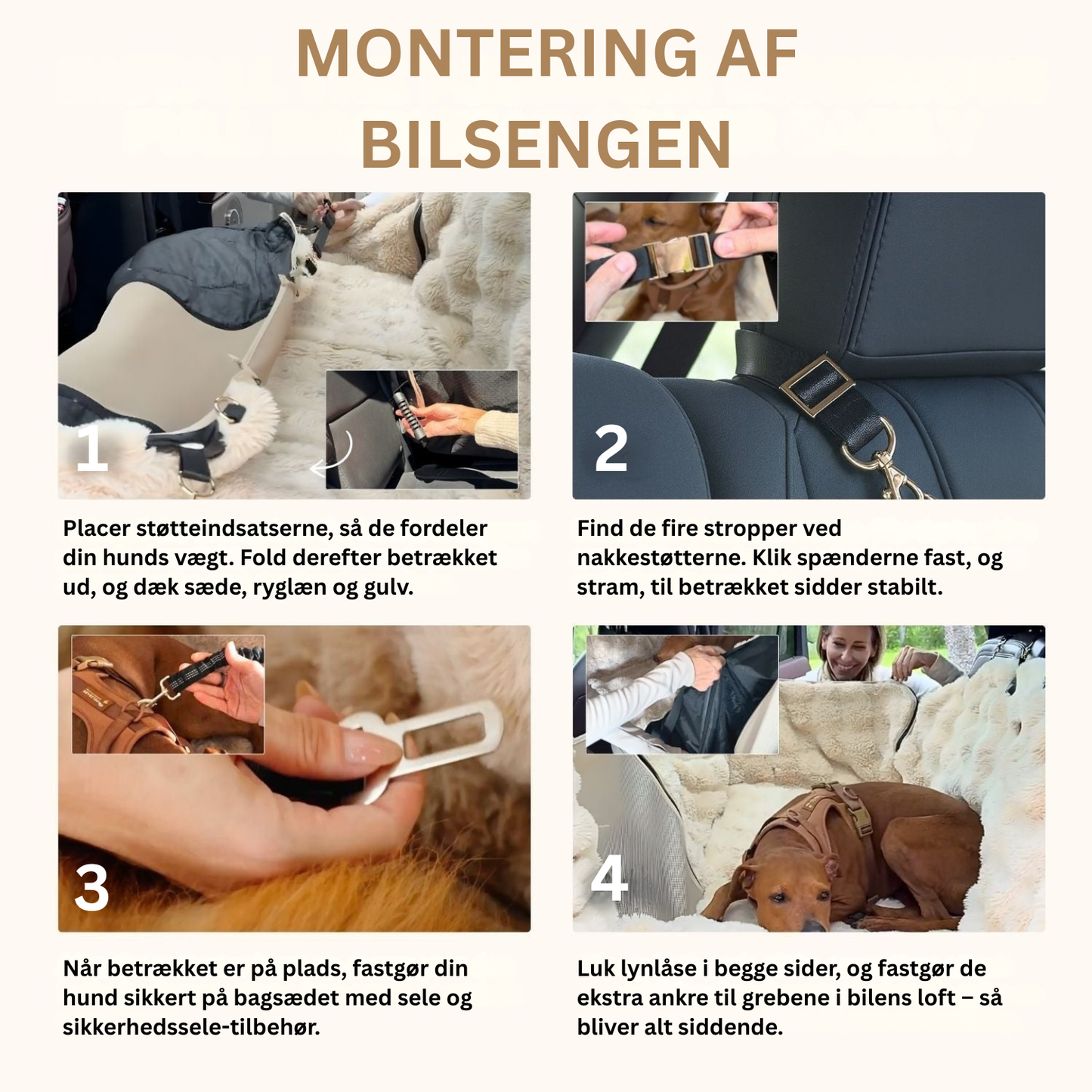 MONTERING AF BILSENGEN

1

Placer støtteindsatserne, så de fordeler din hunds vægt. Fold derefter betrækket ud, og dæk sæde, ryglæn og gulv.

2

Find de fire stropper ved nakkestøtterne. Klik spænderne fast, og stram, til betrækket sidder stabilt.

3

Når betrækket er på plads, fastgør din hund sikkert på bagsædet med sele og sikkerhedssele-tilbehør.

4

Luk lynlåse i begge sider, og fastgør de ekstra ankre til grebene i bilens loft – så bliver alt siddende.