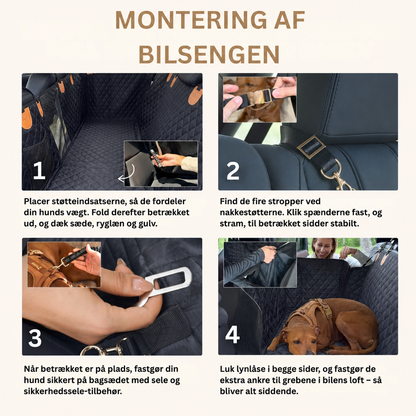 MONTERING AF BILSENGEN

1

Placer støtteindsatserne, så de fordeler din hunds vægt. Fold derefter betrækket ud, og dæk sæde, ryglæn og gulv.

2

Find de fire stropper ved nakkestøtterne. Klik spænderne fast, og stram, til betrækket sidder stabilt.

3

Når betrækket er på plads, fastgør din hund sikkert på bagsædet med sele og sikkerhedssele-tilbehør.

4

Luk lynlåse i begge sider, og fastgør de ekstra ankre til grebene i bilens loft – så bliver alt siddende.